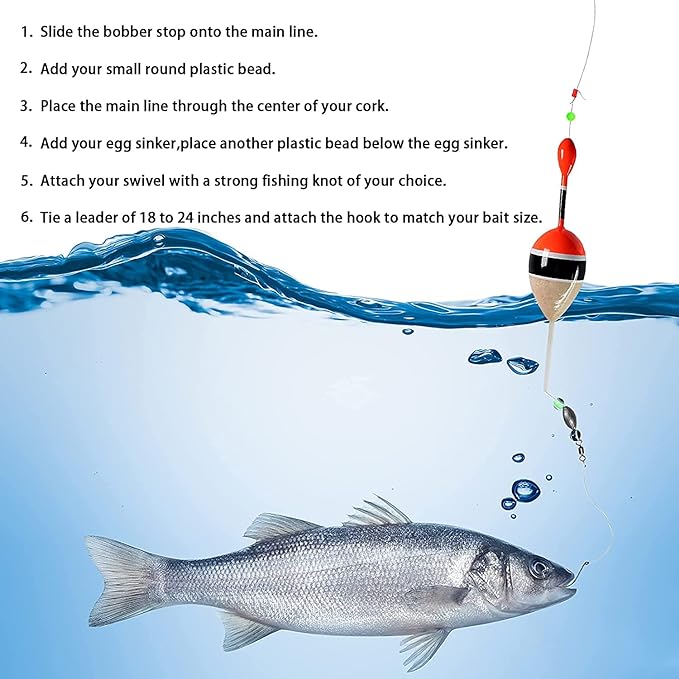 1. Slide the bobber stop onto the main line.

2. Add your small round plastic bead.

3. Place the main line through the center of your cork.

4. Add your egg sinker,place another plastic bead below the egg sinker.

5. Attach your swivel with a strong fishing knot of your choice.

6. Tie a leader of 18 to 24 inches and attach the hook to match your bait size.